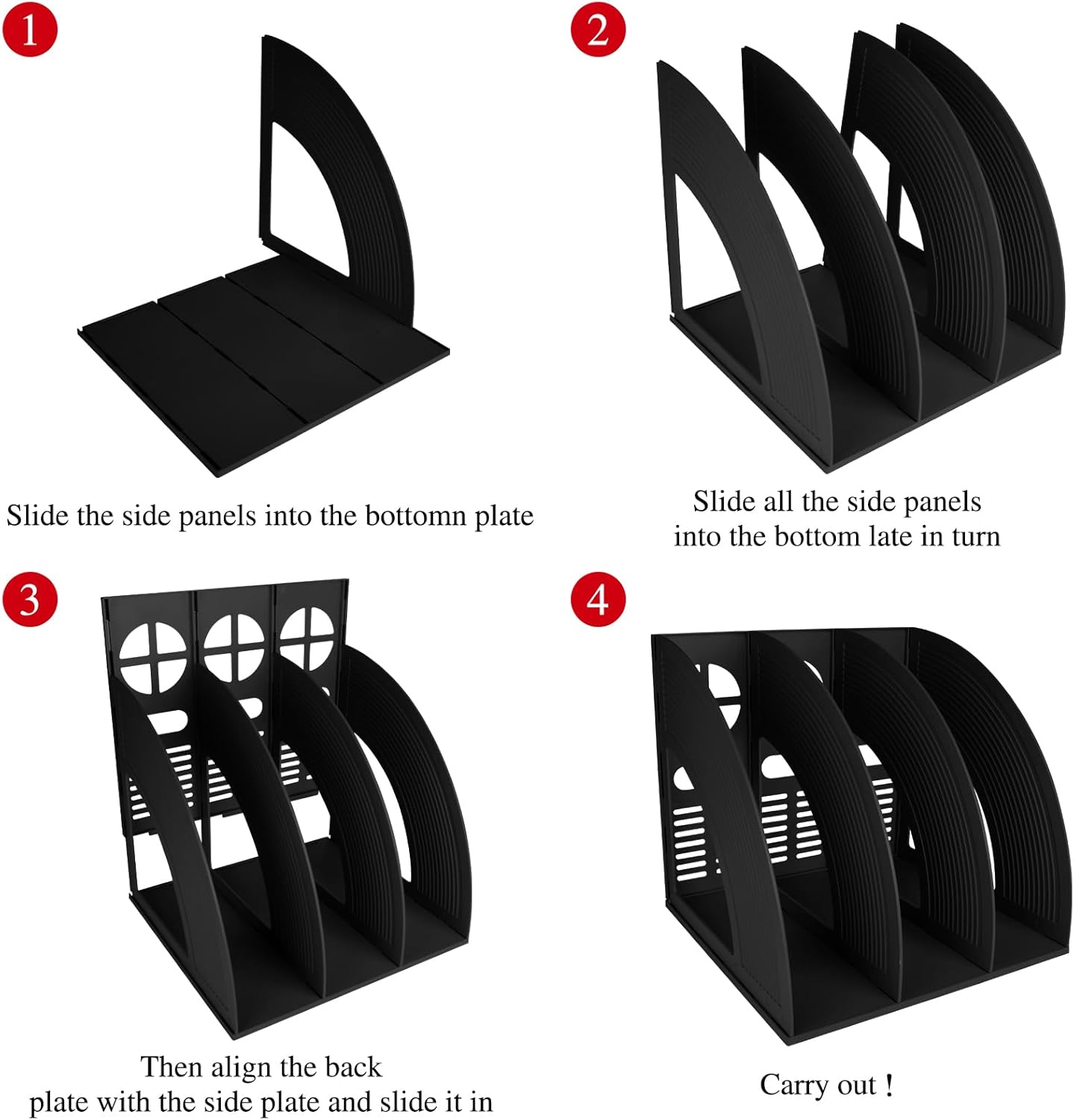 1

Slide the side panels into the bottomn plate

2

Slide all the side panels into the bottom late in turn

3

Then align the back plate with the side plate and slide it in

4

Carry out !